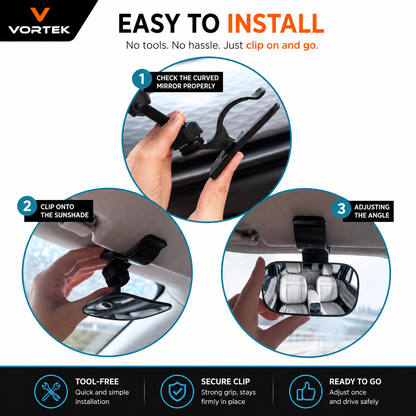 VORTEK

EASY TO INSTALL

No tools. No hassle. Just clip on and go.

1 CHECK THE CURVED MIRROR PROPERLY

2 CLIP ONTO THE SUNSHADE

3 ADJUSTING THE ANGLE

TOOL-FREE
Quick and simple installation

SECURE CLIP
Strong grip, stays firmly in place

READY TO GO
Adjust once and drive safely