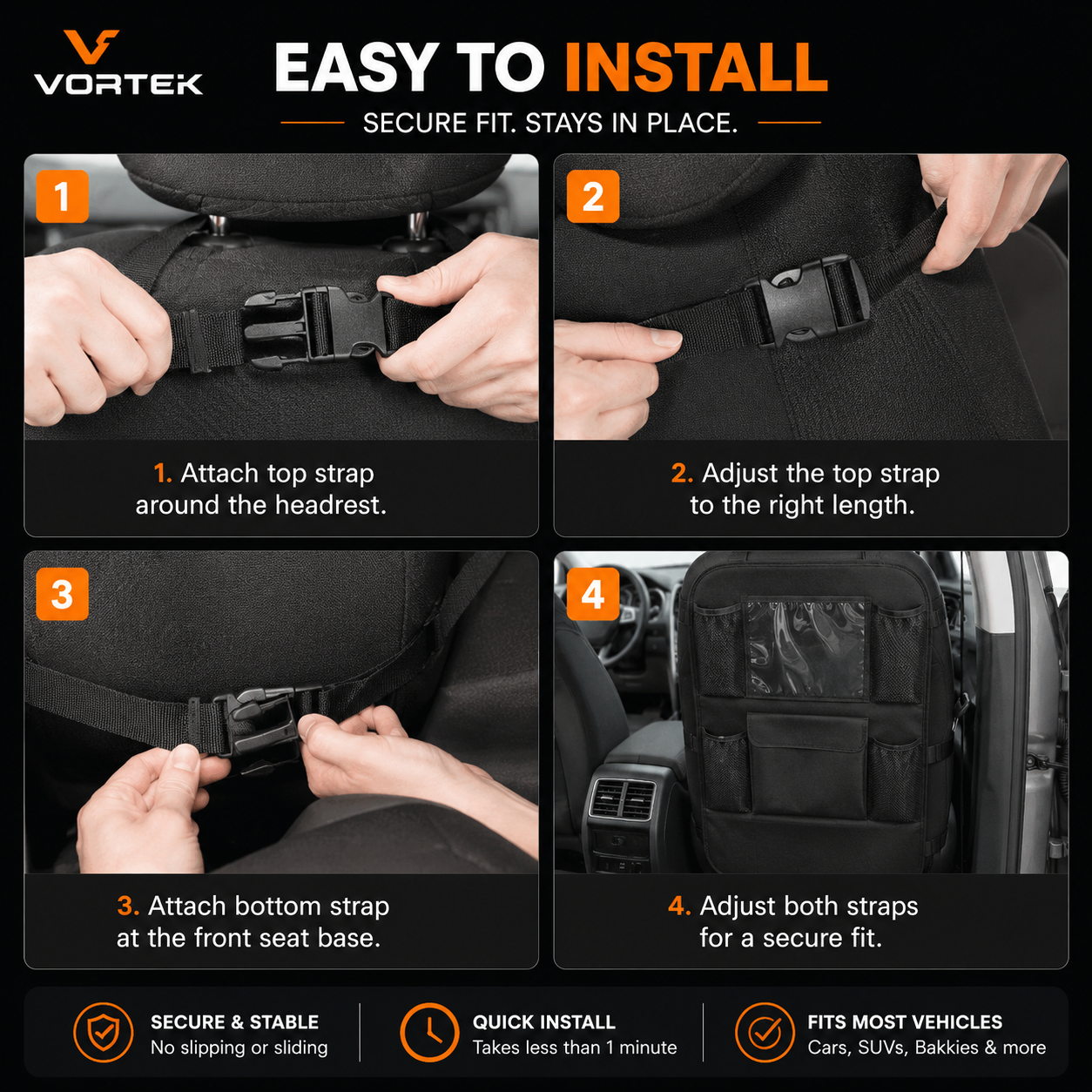 VORTEK

EASY TO INSTALL

SECURE FIT. STAYS IN PLACE.

1

1. Attach top strap around the headrest.

2

2. Adjust the top strap to the right length.

3

3. Attach bottom strap at the front seat base.

4

4. Adjust both straps for a secure fit.

SECURE & STABLE
No slipping or sliding

QUICK INSTALL
Takes less than 1 minute

FITS MOST VEHICLES
Cars, SUVs, Bakkies & more