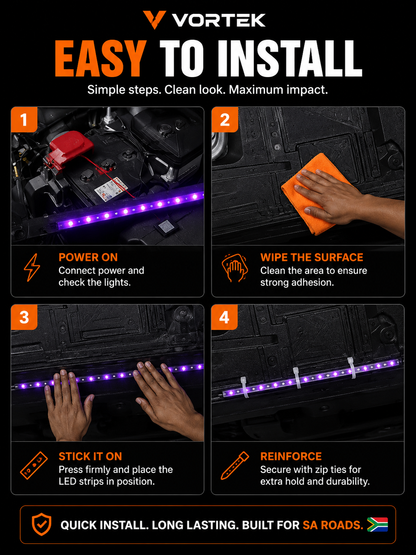 VORTEK

EASY TO INSTALL

Simple steps. Clean look. Maximum impact.

1

POWER ON
Connect power and check the lights.

2

WIPE THE SURFACE
Clean the area to ensure strong adhesion.

3

STICK IT ON
Press firmly and place the LED strips in position.

4

REINFORCE
Secure with zip ties for extra hold and durability.

QUICK INSTALL. LONG LASTING. BUILT FOR SA ROADS.